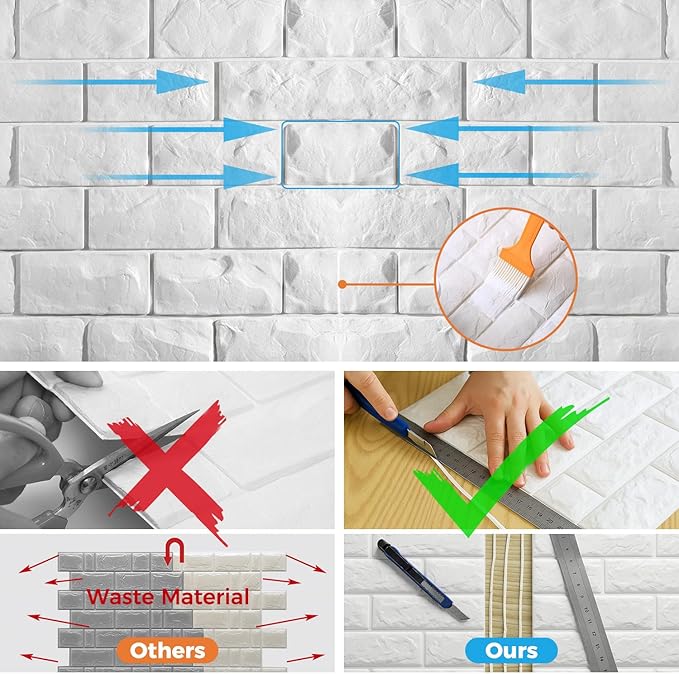 Waste Material

Others

Ours