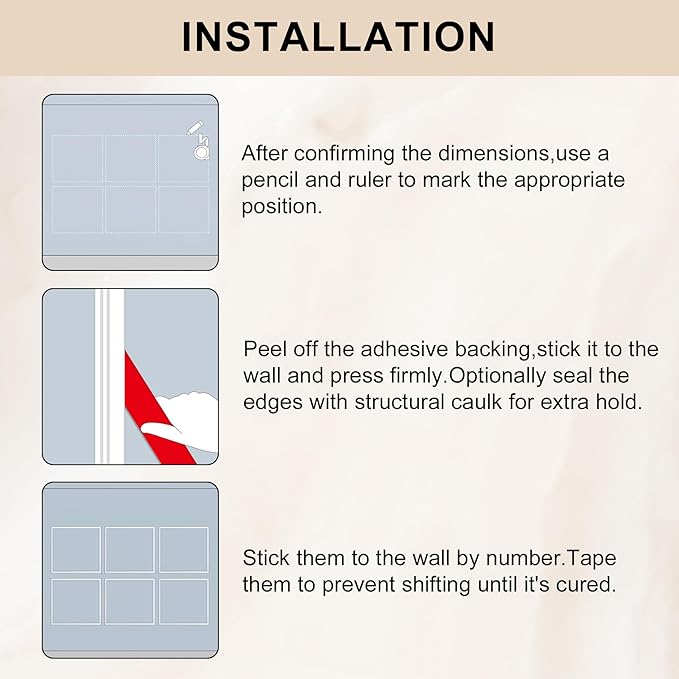 INSTALLATION

After confirming the dimensions,use a pencil and ruler to mark the appropriate position.

Peel off the adhesive backing,stick it to the wall and press firmly.Optionally seal the edges with structural caulk for extra hold.

Stick them to the wall by number.Tape them to prevent shifting until it's cured.