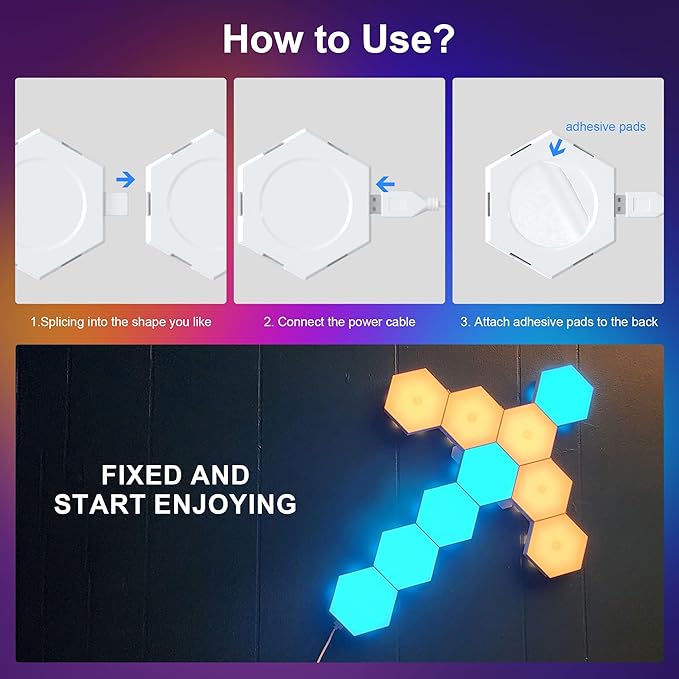 How to Use?

adhesive pads

1.Splicing into the shape you like

2. Connect the power cable

3. Attach adhesive pads to the back

FIXED AND START ENJOYING