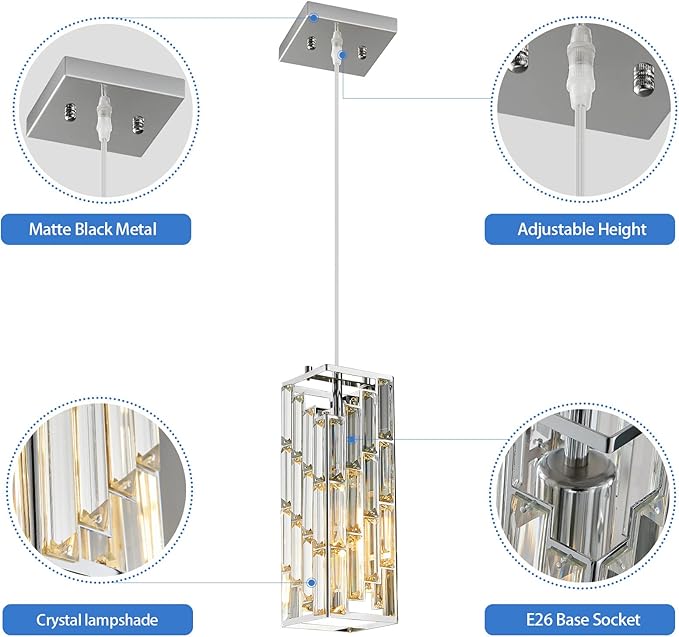 Matte Black Metal

Adjustable Height

Crystal lampshade

E26 Base Socket