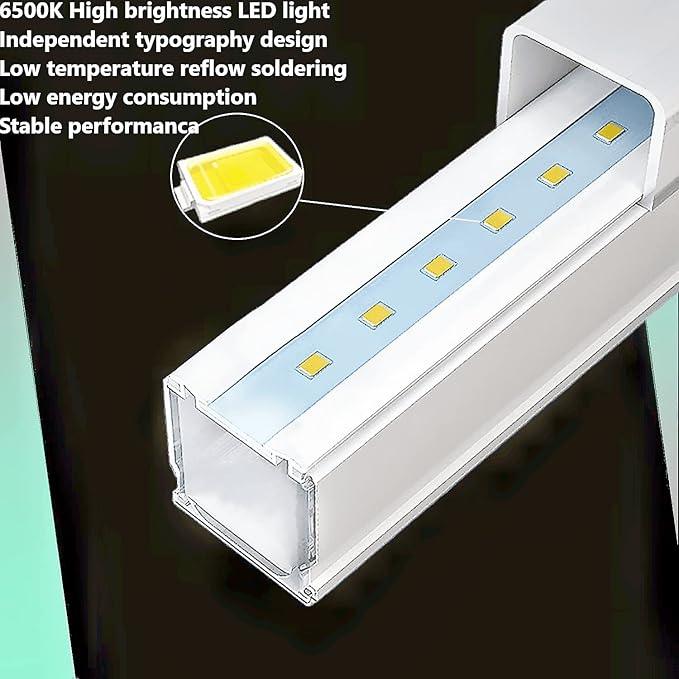 6500K High brightness LED light
Independent typography design
Low temperature reflow soldering
Low energy consumption
Stable performanca