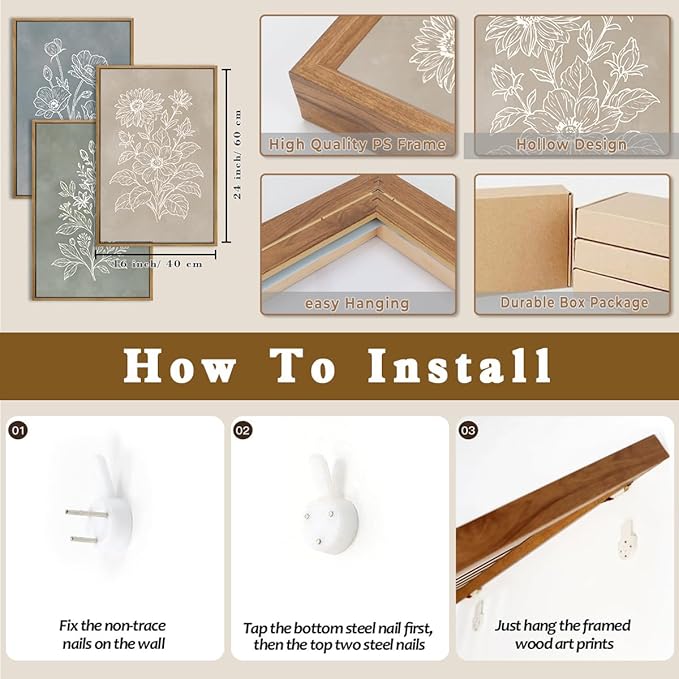 24 inch/ 60 cm

16 inch/ 40 cm

High Quality PS Frame

Hollow Design

easy Hanging

Durable Box Package

How To Install

01

Fix the non-trace nails on the wall

02

Tap the bottom steel nail first, then the top two steel nails

03

Just hang the framed wood art prints