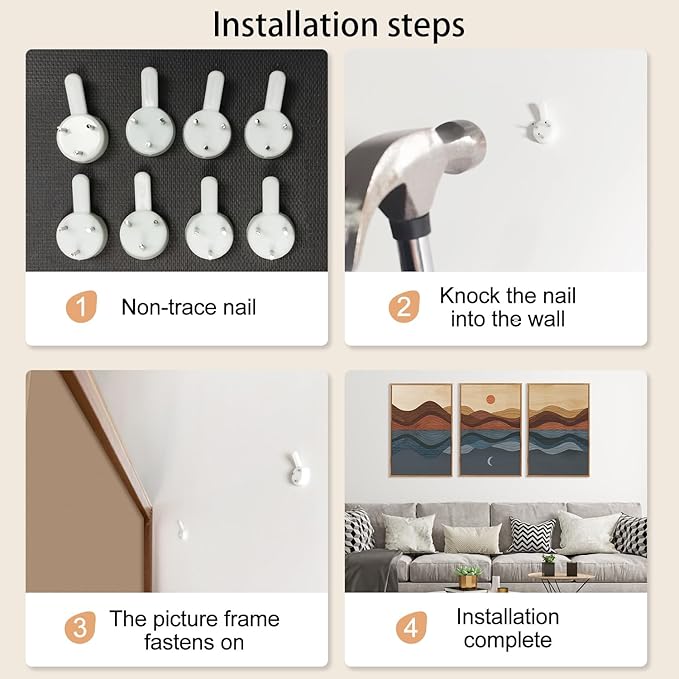 Installation steps

1 Non-trace nail

2 Knock the nail into the wall

3 The picture frame fastens on

4 Installation complete