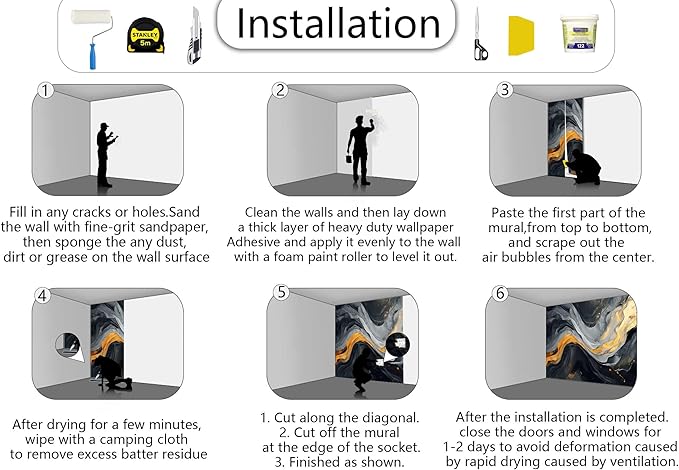 STANLEY
5m

Installation

122

1

Fill in any cracks or holes.Sand the wall with fine-grit sandpaper, then sponge the any dust, dirt or grease on the wall surface

2

Clean the walls and then lay down a thick layer of heavy duty wallpaper Adhesive and apply it evenly to the wall with a foam paint roller to level it out.

3

Paste the first part of the mural,from top to bottom, and scrape out the air bubbles from the center.

4

After drying for a few minutes, wipe with a camping cloth to remove excess batter residue

5

1. Cut along the diagonal.
2. Cut off the mural at the edge of the socket.
3. Finished as shown.

6

After the installation is completed. close the doors and windows for 1-2 days to avoid deformation caused by rapid drying caused by ventilation.