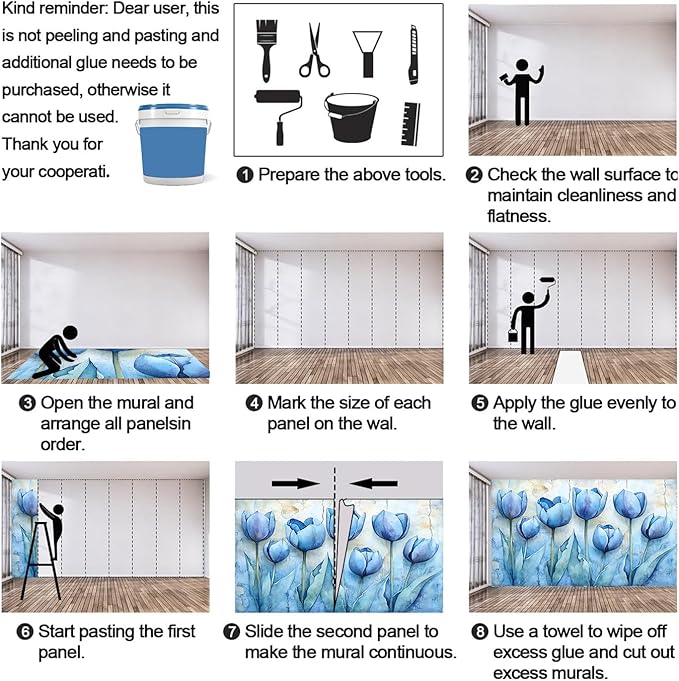 Kind reminder: Dear user, this is not peeling and pasting and additional glue needs to be purchased, otherwise it cannot be used. Thank you for your cooperati.

❶ Prepare the above tools.

❷ Check the wall surface to maintain cleanliness and flatness.

❸ Open the mural and arrange all panelsin order.

❹ Mark the size of each panel on the wal.

❺ Apply the glue evenly to the wall.

❻ Start pasting the first panel.

❼ Slide the second panel to make the mural continuous.

❽ Use a towel to wipe off excess glue and cut out excess murals.