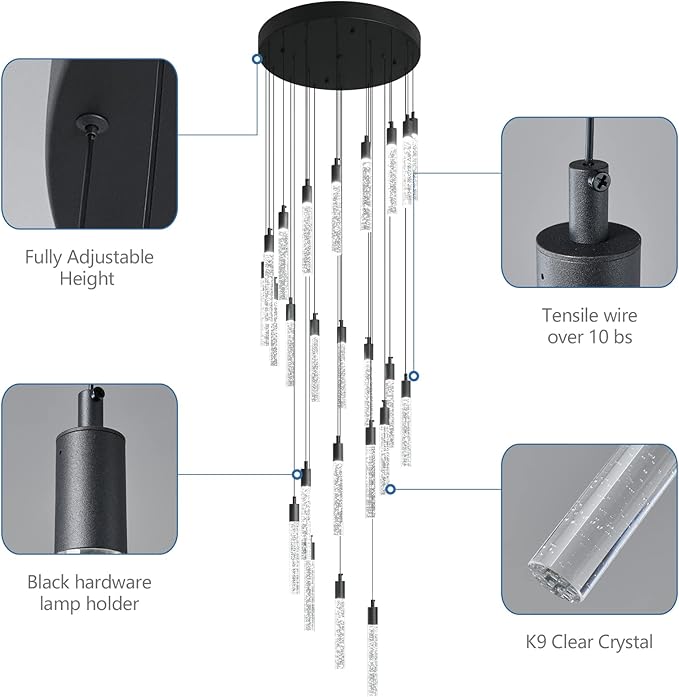 Fully Adjustable Height

Tensile wire over 10 bs

Black hardware lamp holder

K9 Clear Crystal