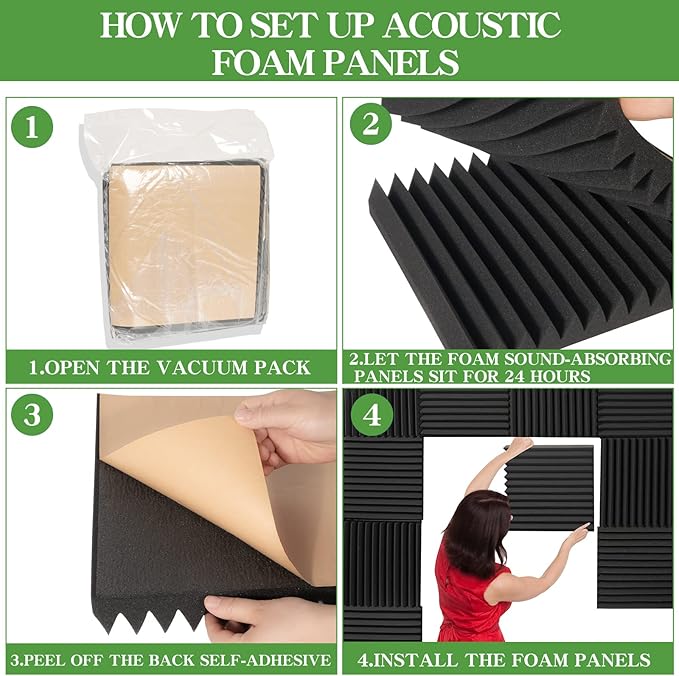 HOW TO SET UP ACOUSTIC FOAM PANELS

1

1.OPEN THE VACUUM PACK

2

2.LET THE FOAM SOUND-ABSORBING PANELS SIT FOR 24 HOURS

3

3.PEEL OFF THE BACK SELF-ADHESIVE

4

4.INSTALL THE FOAM PANELS