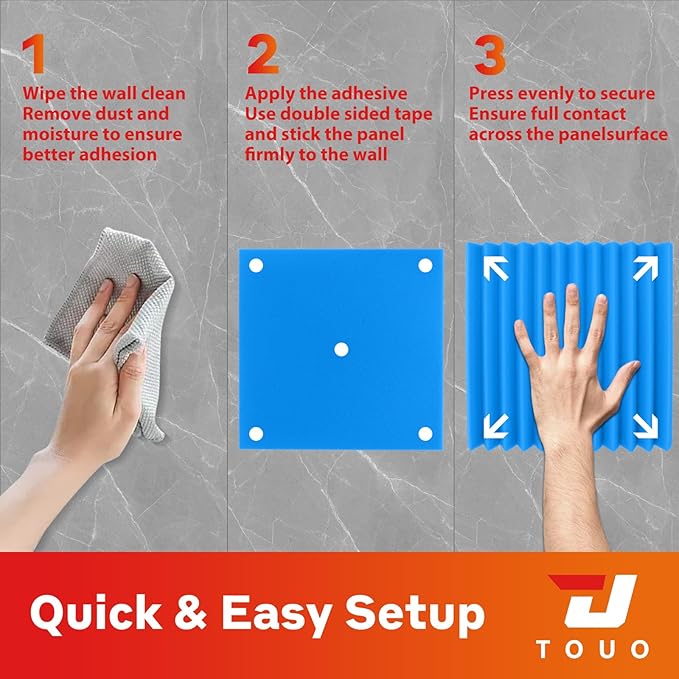 1
Wipe the wall clean
Remove dust and moisture to ensure better adhesion

2
Apply the adhesive
Use double sided tape and stick the panel firmly to the wall

3
Press evenly to secure
Ensure full contact across the panelsurface

Quick & Easy Setup

TOUO