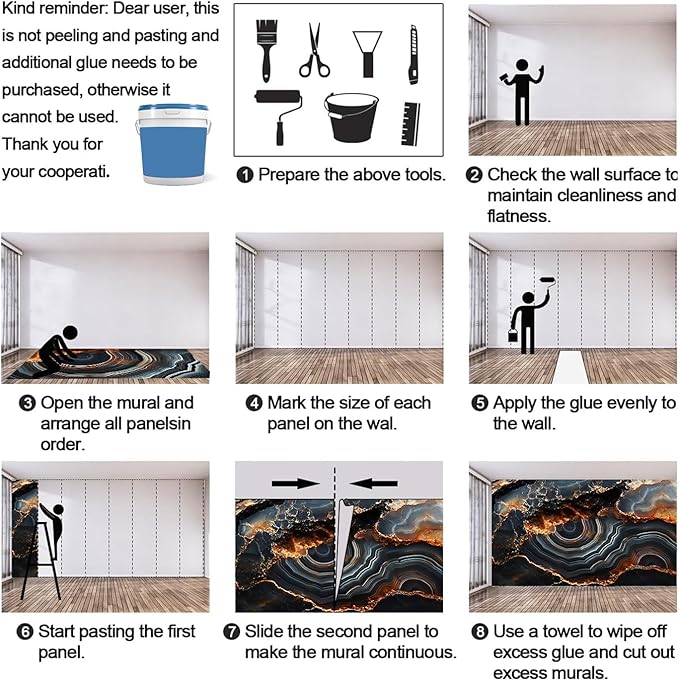 Kind reminder: Dear user, this is not peeling and pasting and additional glue needs to be purchased, otherwise it cannot be used. Thank you for your cooperati.

❶ Prepare the above tools.

❷ Check the wall surface to maintain cleanliness and flatness.

❸ Open the mural and arrange all panelsin order.

❹ Mark the size of each panel on the wal.

❺ Apply the glue evenly to the wall.

❻ Start pasting the first panel.

❼ Slide the second panel to make the mural continuous.

❽ Use a towel to wipe off excess glue and cut out excess murals.