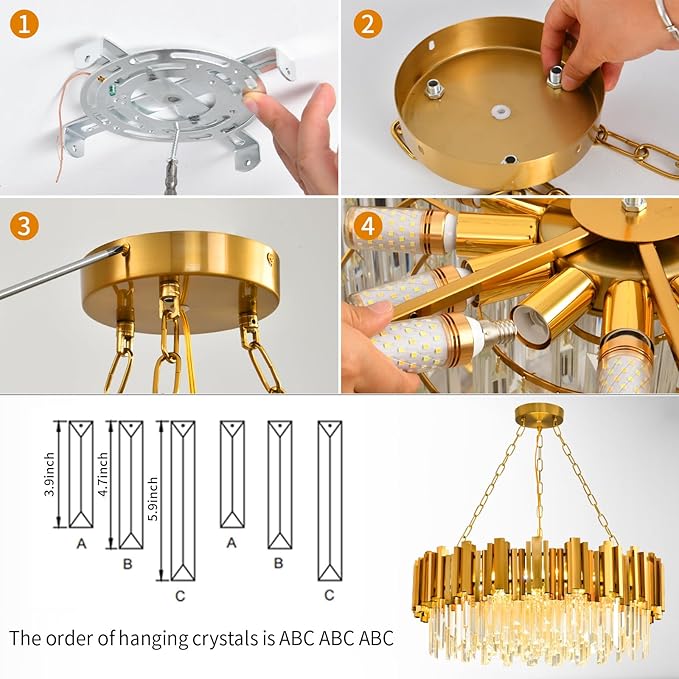 1

2

3

4

3.9inch

A

4.7inch

B

5.9inch

C

A

B

C

The order of hanging crystals is ABC ABC ABC