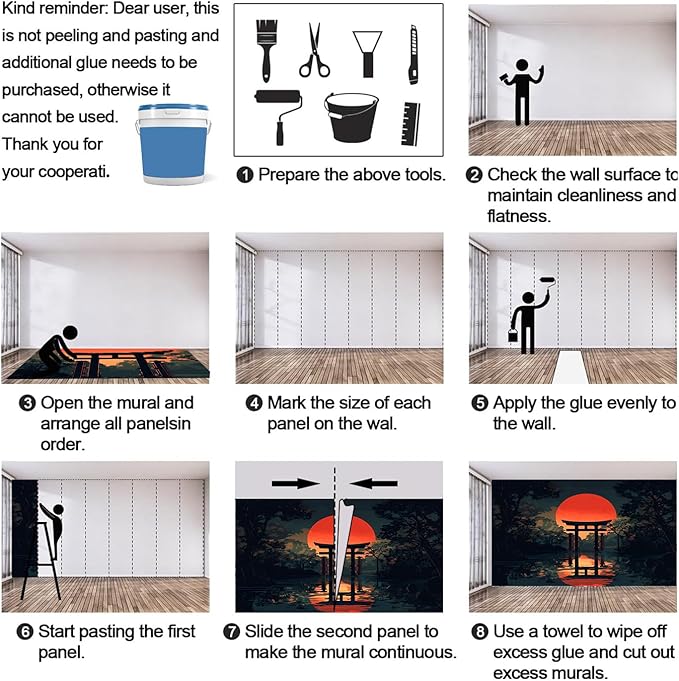 Kind reminder: Dear user, this is not peeling and pasting and additional glue needs to be purchased, otherwise it cannot be used. Thank you for your cooperati.

❶ Prepare the above tools.

❷ Check the wall surface to maintain cleanliness and flatness.

❸ Open the mural and arrange all panelsin order.

❹ Mark the size of each panel on the wal.

❺ Apply the glue evenly to the wall.

❻ Start pasting the first panel.

❼ Slide the second panel to make the mural continuous.

❽ Use a towel to wipe off excess glue and cut out excess murals.