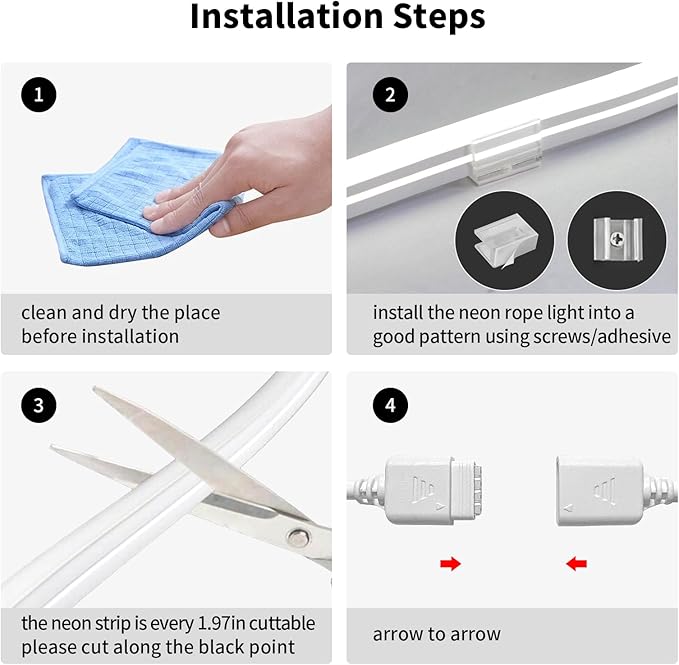 Installation Steps

1

clean and dry the place before installation

2

install the neon rope light into a good pattern using screws/adhesive

3

the neon strip is every 1.97in cuttable please cut along the black point

4

arrow to arrow