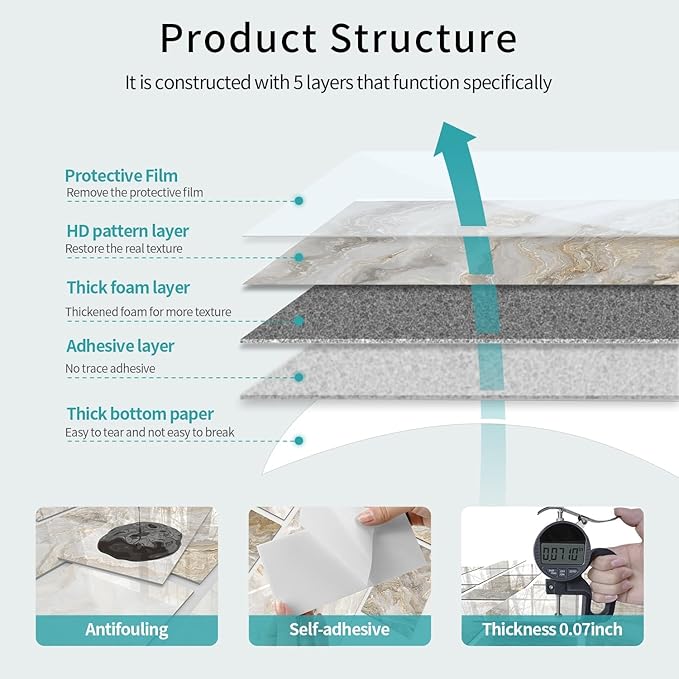 Product Structure

It is constructed with 5 layers that function specifically

Protective Film
Remove the protective film

HD pattern layer
Restore the real texture

Thick foam layer
Thickened foam for more texture

Adhesive layer
No trace adhesive

Thick bottom paper
Easy to tear and not easy to break

Antifouling

Self-adhesive

0.0710

Thickness 0.07inch