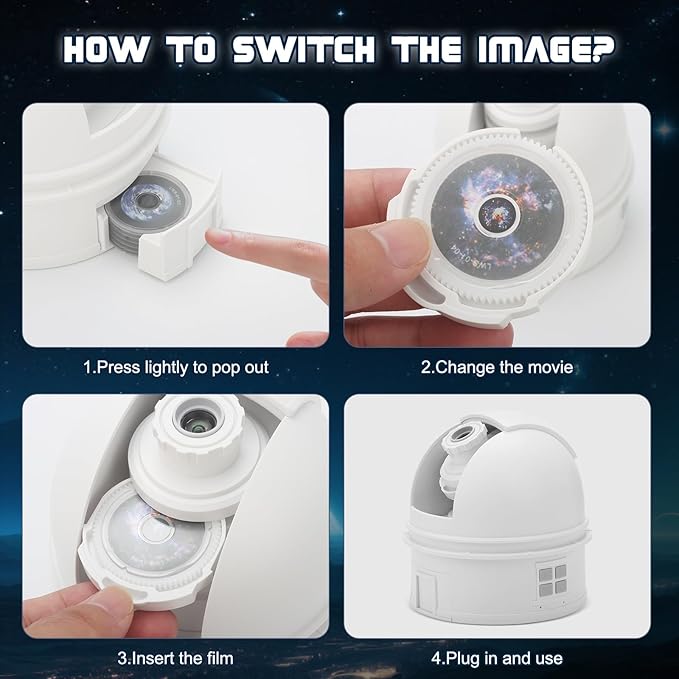 HOW TO SWITCH THE IMAGE?

1.Press lightly to pop out

2.Change the movie

3.Insert the film

4.Plug in and use