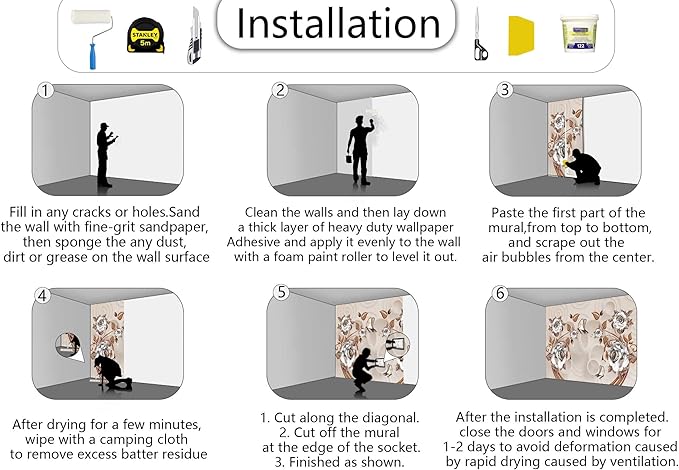 STANLEY
5m

Installation

122

1

Fill in any cracks or holes.Sand the wall with fine-grit sandpaper, then sponge the any dust, dirt or grease on the wall surface

2

Clean the walls and then lay down a thick layer of heavy duty wallpaper Adhesive and apply it evenly to the wall with a foam paint roller to level it out.

3

Paste the first part of the mural,from top to bottom, and scrape out the air bubbles from the center.

4

After drying for a few minutes, wipe with a camping cloth to remove excess batter residue

5

1. Cut along the diagonal.
2. Cut off the mural at the edge of the socket.
3. Finished as shown.

6

After the installation is completed. close the doors and windows for 1-2 days to avoid deformation caused by rapid drying caused by ventilation.