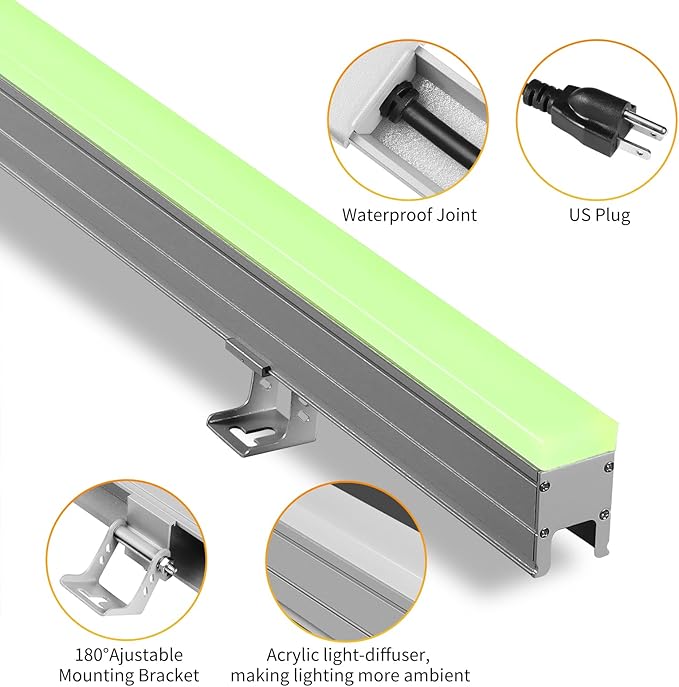 Waterproof Joint

US Plug

180°Ajustable Mounting Bracket

Acrylic light-diffuser, making lighting more ambient