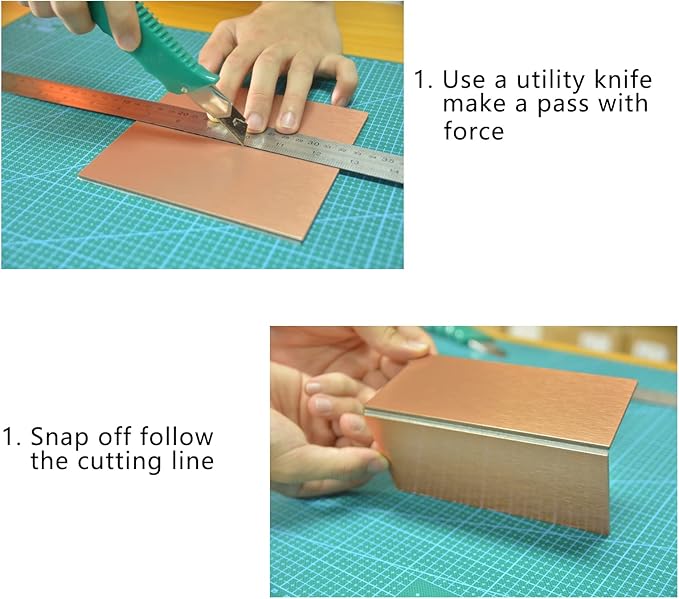 1. Use a utility knife make a pass with force

1. Snap off follow the cutting line