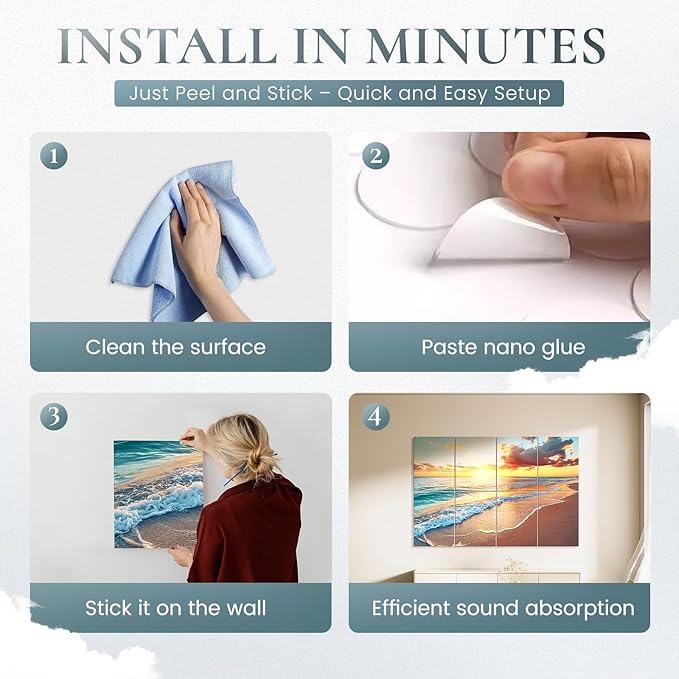 INSTALL IN MINUTES

Just Peel and Stick – Quick and Easy Setup

1

Clean the surface

2

Paste nano glue

3

Stick it on the wall

4

Efficient sound absorption