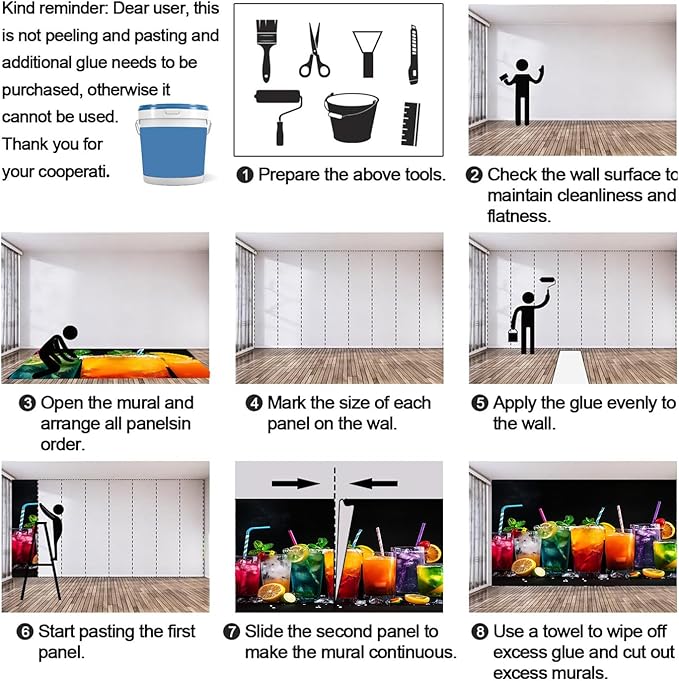 Kind reminder: Dear user, this is not peeling and pasting and additional glue needs to be purchased, otherwise it cannot be used. Thank you for your cooperati.

❶ Prepare the above tools.

❷ Check the wall surface to maintain cleanliness and flatness.

❸ Open the mural and arrange all panelsin order.

❹ Mark the size of each panel on the wal.

❺ Apply the glue evenly to the wall.

❻ Start pasting the first panel.

❼ Slide the second panel to make the mural continuous.

❽ Use a towel to wipe off excess glue and cut out excess murals.