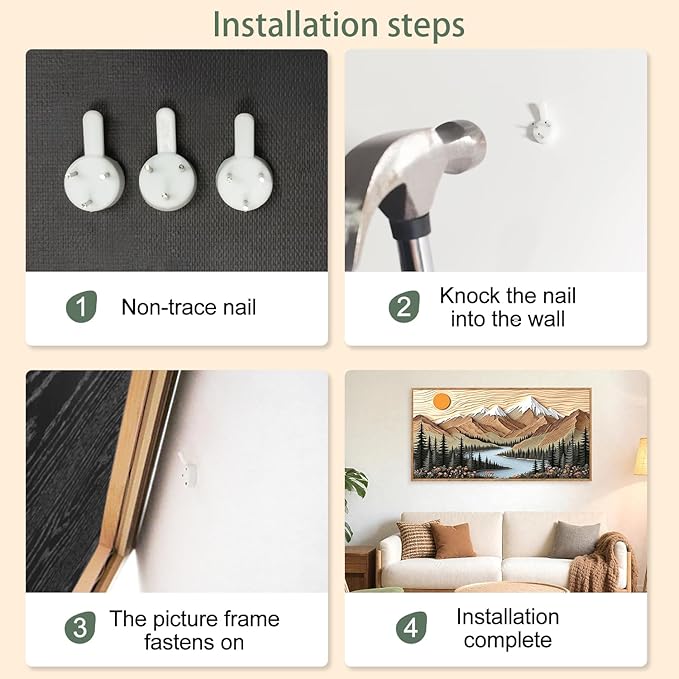 Installation steps

1 Non-trace nail

2 Knock the nail into the wall

3 The picture frame fastens on

4 Installation complete