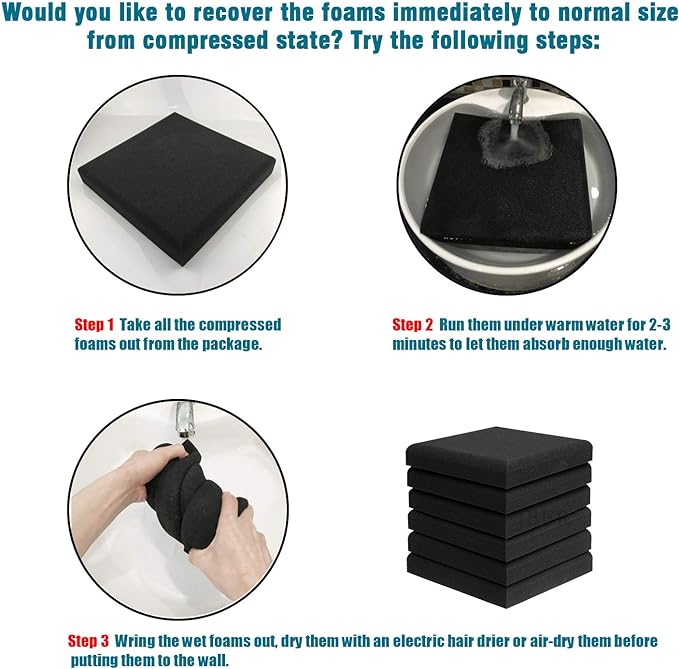 Would you like to recover the foams immediately to normal size from compressed state? Try the following steps:

Step 1 Take all the compressed foams out from the package.

Step 2 Run them under warm water for 2-3 minutes to let them absorb enough water.

Step 3 Wring the wet foams out, dry them with an electric hair drier or air-dry them before putting them to the wall.