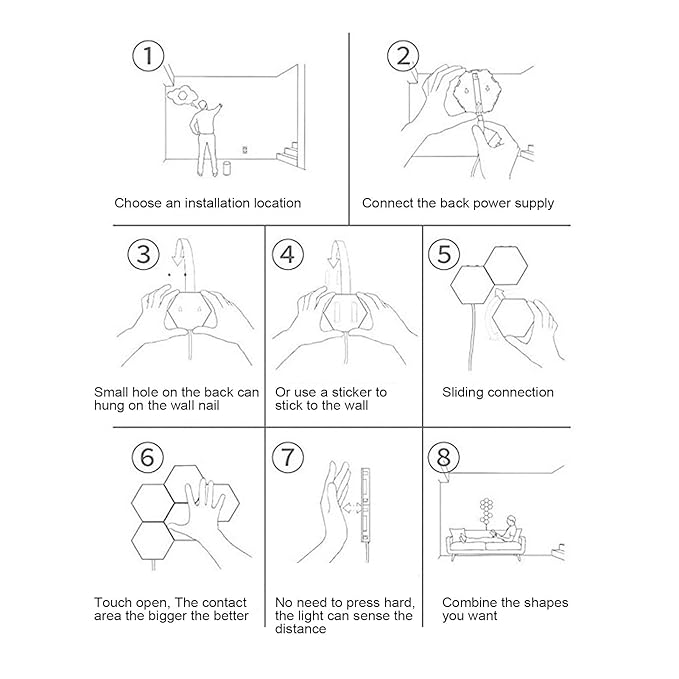 1

Choose an installation location

2

Connect the back power supply

3

Small hole on the back can hung on the wall nail

4

Or use a sticker to stick to the wall

5

Sliding connection

6

Touch open, The contact area the bigger the better

7

No need to press hard, the light can sense the distance

8

Combine the shapes you want