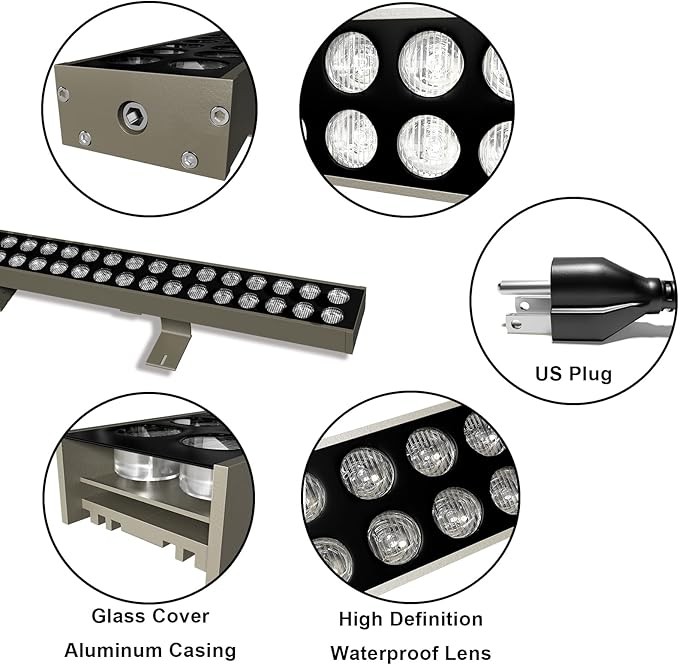 US Plug

Glass Cover

Aluminum Casing

High Definition

Waterproof Lens