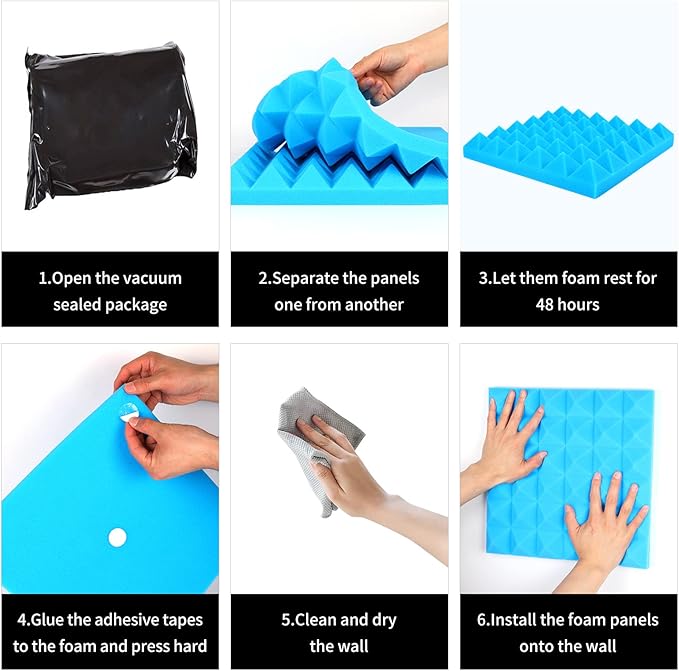 1.Open the vacuum sealed package

2.Separate the panels one from another

3.Let them foam rest for 48 hours

4.Glue the adhesive tapes to the foam and press hard

5.Clean and dry the wall

6.Install the foam panels onto the wall