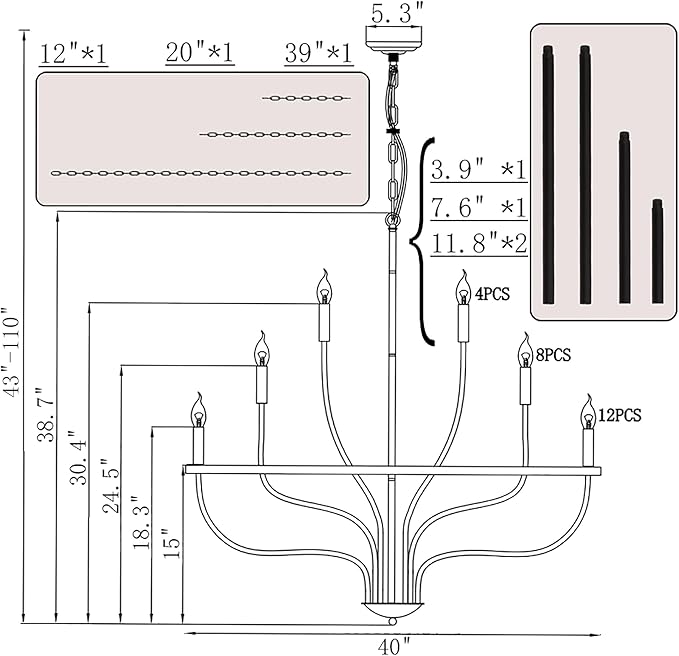 5.3"

12"*1 20"*1 39"*1

3.9" *1
7.6" *1
11.8"*2

4PCS
8PCS
12PCS

43"-110"
38.7"
30.4"
24.5"
18.3"
15"

40"