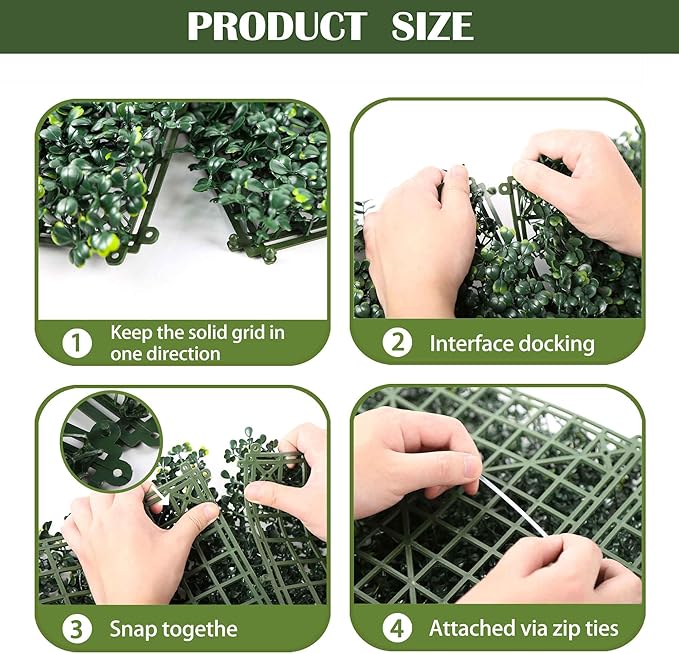 PRODUCT SIZE

1 Keep the solid grid in one direction

2 Interface docking

3 Snap togethe

4 Attached via zip ties