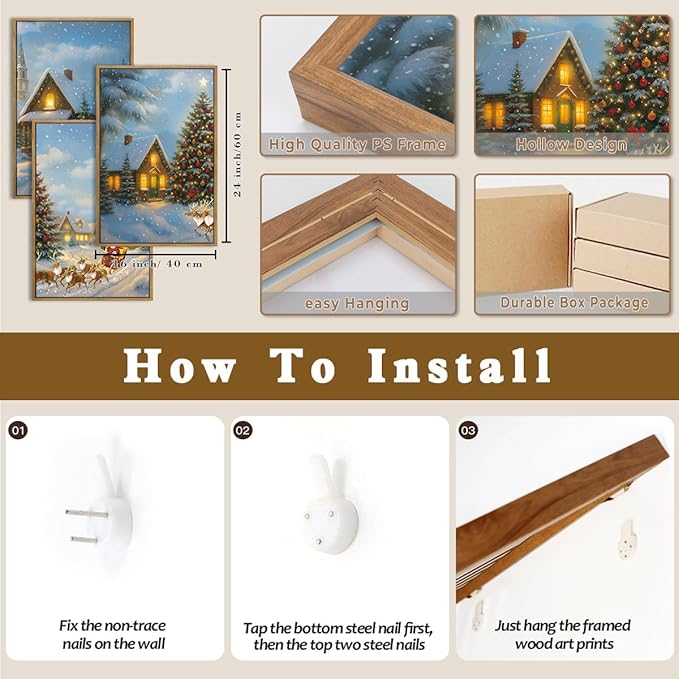 24 inch/60 cm

16 inch/ 40 cm

High Quality PS Frame

Hollow Design

easy Hanging

Durable Box Package

How To Install

01

Fix the non-trace nails on the wall

02

Tap the bottom steel nail first, then the top two steel nails

03

Just hang the framed wood art prints