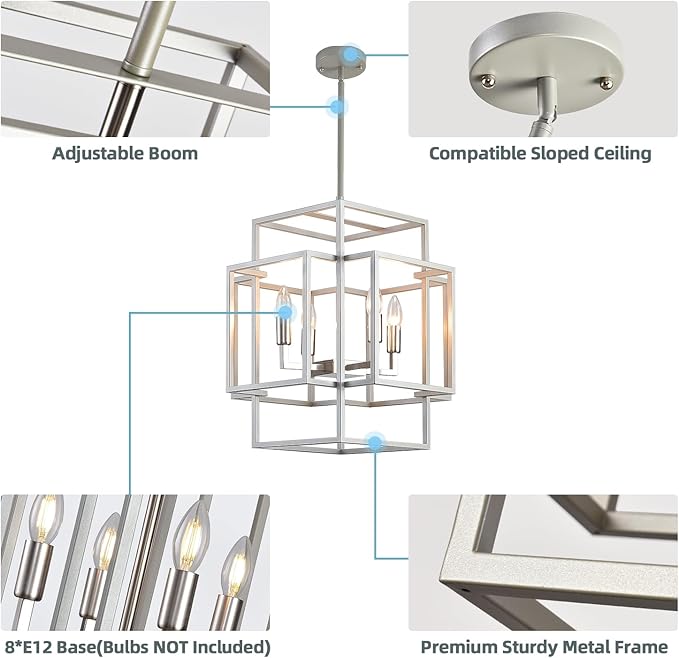 Adjustable Boom

Compatible Sloped Ceiling

8*E12 Base(Bulbs NOT Included)

Premium Sturdy Metal Frame