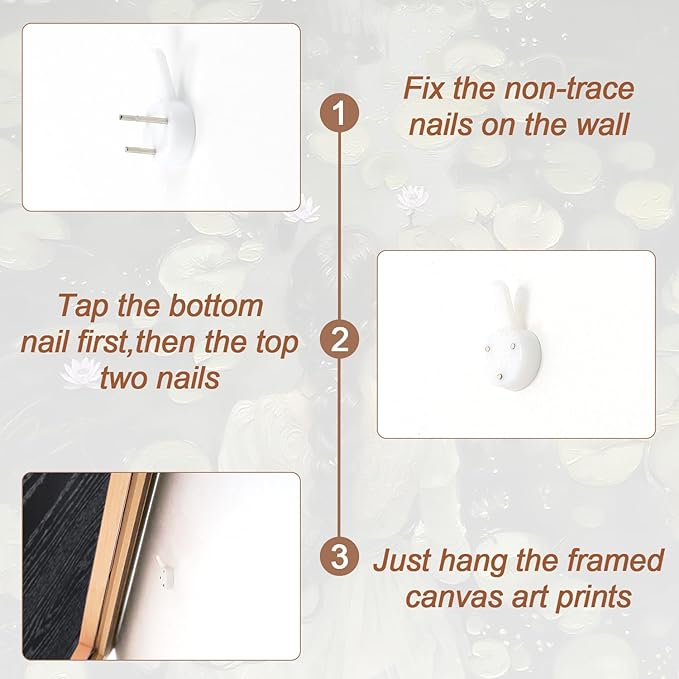 1

Fix the non-trace nails on the wall

Tap the bottom nail first,then the top two nails

2

3

Just hang the framed canvas art prints