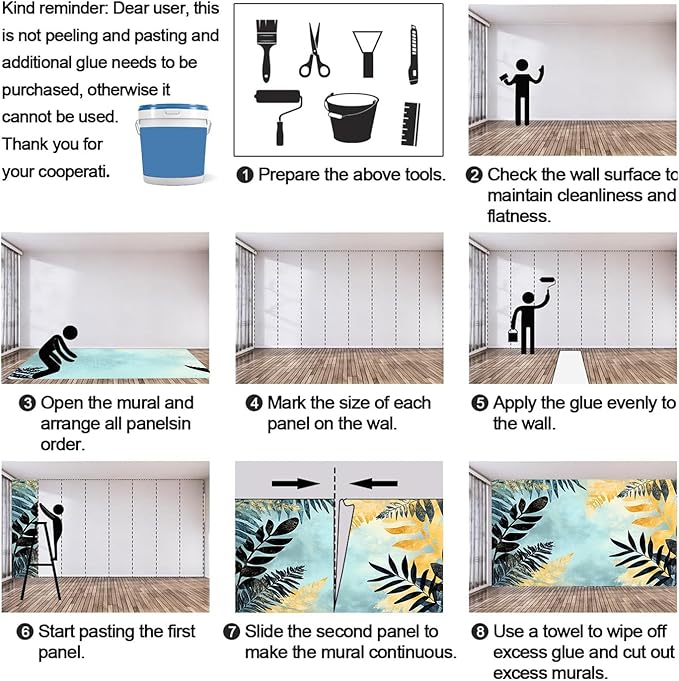 Kind reminder: Dear user, this is not peeling and pasting and additional glue needs to be purchased, otherwise it cannot be used. Thank you for your cooperati.

❶ Prepare the above tools.

❷ Check the wall surface to maintain cleanliness and flatness.

❸ Open the mural and arrange all panelsin order.

❹ Mark the size of each panel on the wal.

❺ Apply the glue evenly to the wall.

❻ Start pasting the first panel.

❼ Slide the second panel to make the mural continuous.

❽ Use a towel to wipe off excess glue and cut out excess murals.