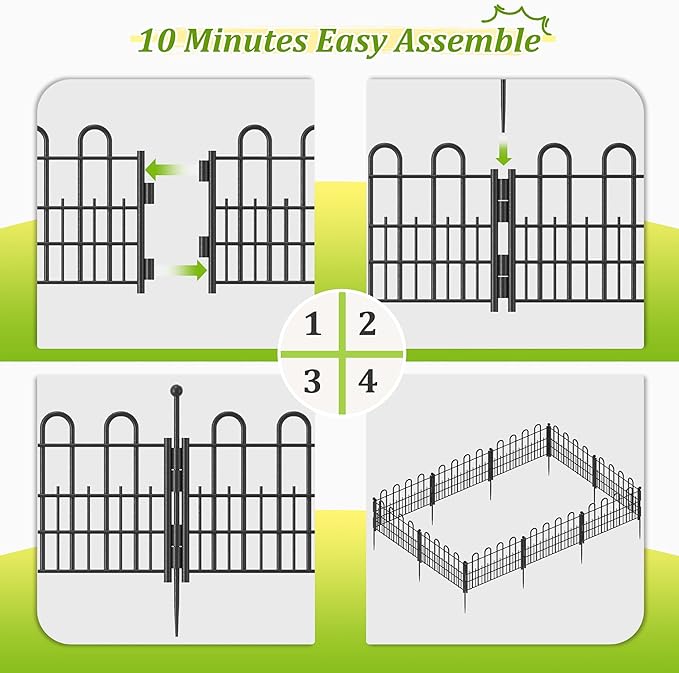 10 Minutes Easy Assemble

1
2
3
4