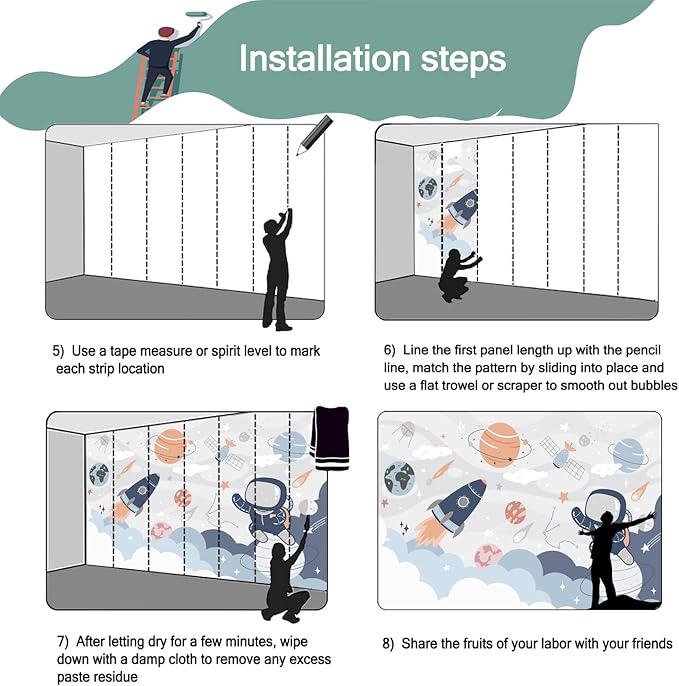 Installation steps

5) Use a tape measure or spirit level to mark each strip location

6) Line the first panel length up with the pencil line, match the pattern by sliding into place and use a flat trowel or scraper to smooth out bubbles

7) After letting dry for a few minutes, wipe down with a damp cloth to remove any excess paste residue

8) Share the fruits of your labor with your friends