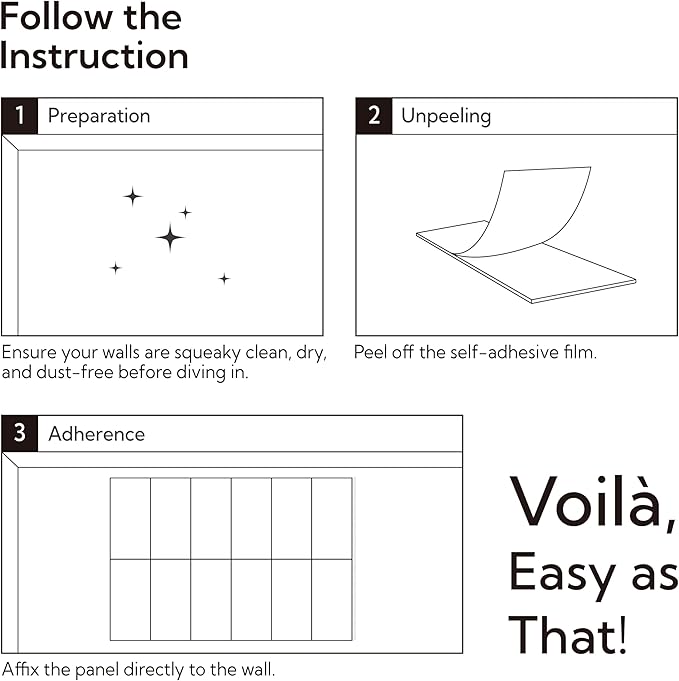 Follow the Instruction

1 Preparation

Ensure your walls are squeaky clean, dry, and dust-free before diving in.

2 Unpeeling

Peel off the self-adhesive film.

3 Adherence

Affix the panel directly to the wall.

Voilà, Easy as That!