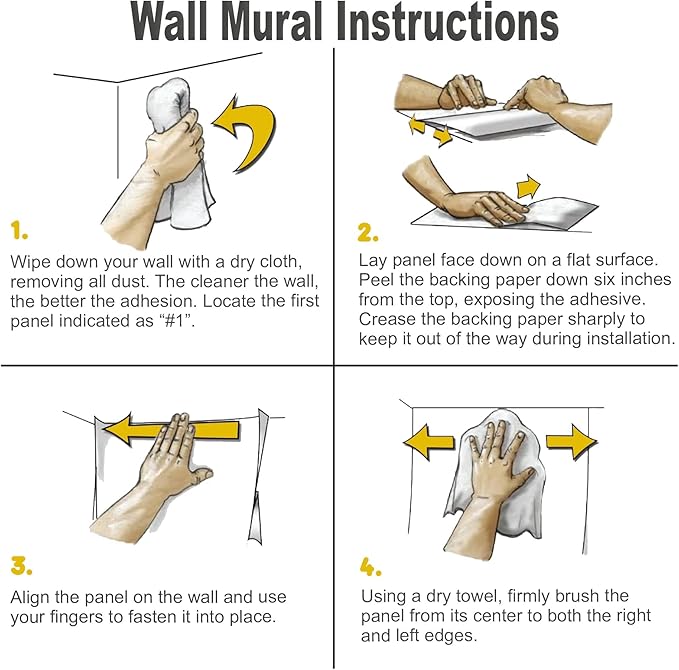 Wall Mural Instructions

1.
Wipe down your wall with a dry cloth, removing all dust. The cleaner the wall, the better the adhesion. Locate the first panel indicated as “#1”.

2.
Lay panel face down on a flat surface. Peel the backing paper down six inches from the top, exposing the adhesive. Crease the backing paper sharply to keep it out of the way during installation.

3.
Align the panel on the wall and use your fingers to fasten it into place.

4.
Using a dry towel, firmly brush the panel from its center to both the right and left edges.