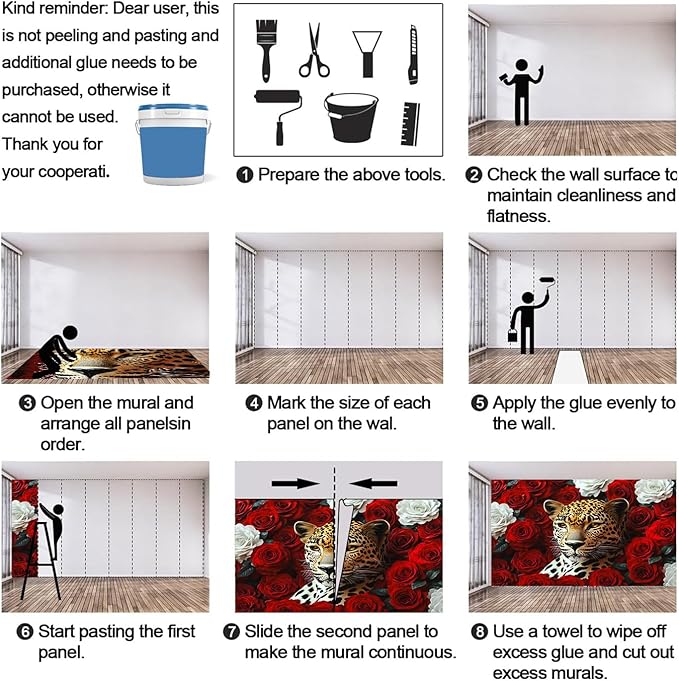 Kind reminder: Dear user, this is not peeling and pasting and additional glue needs to be purchased, otherwise it cannot be used. Thank you for your cooperati.

❶ Prepare the above tools.

❷ Check the wall surface to maintain cleanliness and flatness.

❸ Open the mural and arrange all panelsin order.

❹ Mark the size of each panel on the wal.

❺ Apply the glue evenly to the wall.

❻ Start pasting the first panel.

❼ Slide the second panel to make the mural continuous.

❽ Use a towel to wipe off excess glue and cut out excess murals.