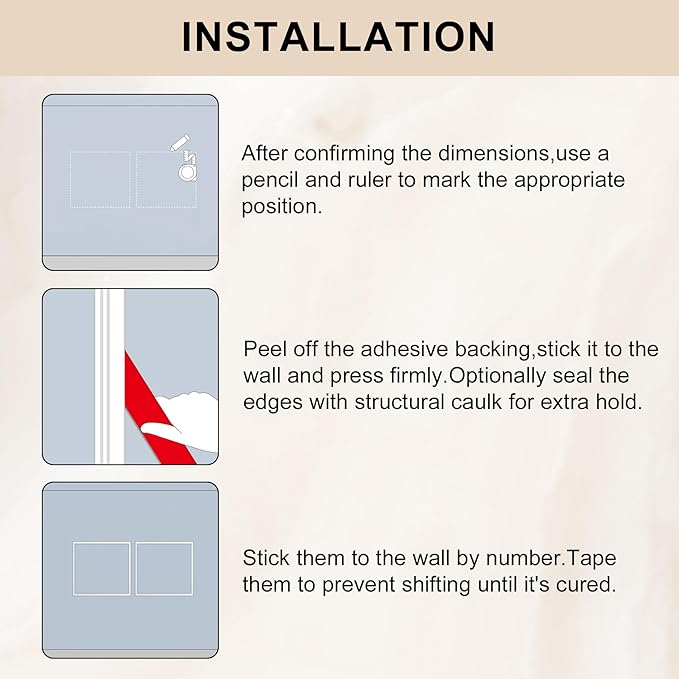 INSTALLATION

After confirming the dimensions,use a pencil and ruler to mark the appropriate position.

Peel off the adhesive backing,stick it to the wall and press firmly.Optionally seal the edges with structural caulk for extra hold.

Stick them to the wall by number.Tape them to prevent shifting until it's cured.