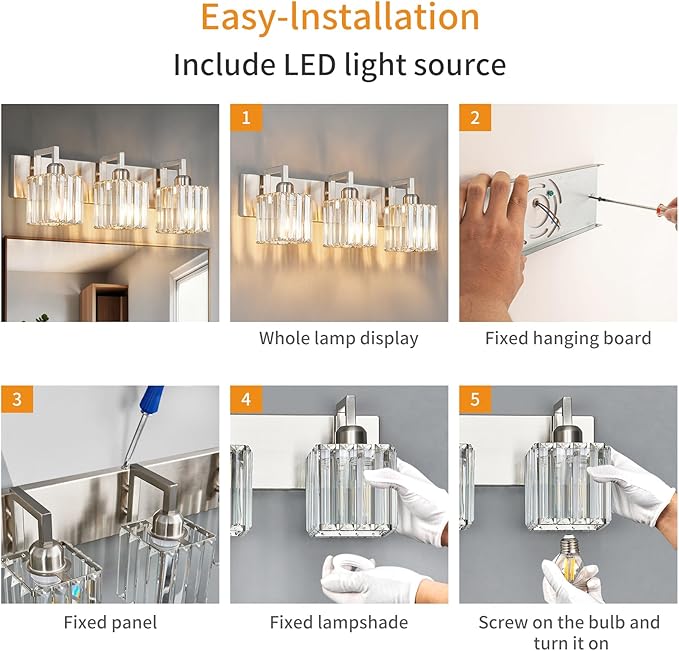 Easy-Installation
Include LED light source

1

Whole lamp display

2

Fixed hanging board

3

Fixed panel

4

Fixed lampshade

5

Screw on the bulb and turn it on