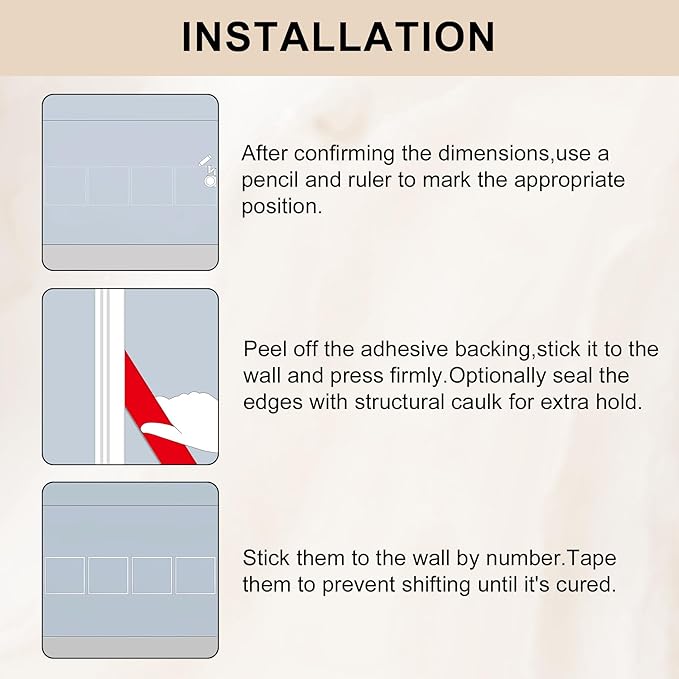 INSTALLATION

After confirming the dimensions,use a pencil and ruler to mark the appropriate position.

Peel off the adhesive backing,stick it to the wall and press firmly.Optionally seal the edges with structural caulk for extra hold.

Stick them to the wall by number.Tape them to prevent shifting until it's cured.