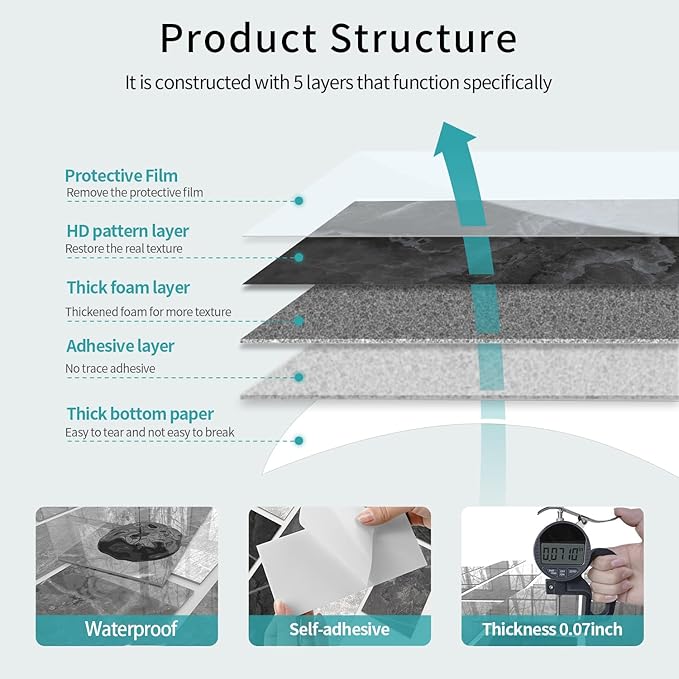 Product Structure

It is constructed with 5 layers that function specifically

Protective Film
Remove the protective film

HD pattern layer
Restore the real texture

Thick foam layer
Thickened foam for more texture

Adhesive layer
No trace adhesive

Thick bottom paper
Easy to tear and not easy to break

0.0710

Waterproof

Self-adhesive

Thickness 0.07inch