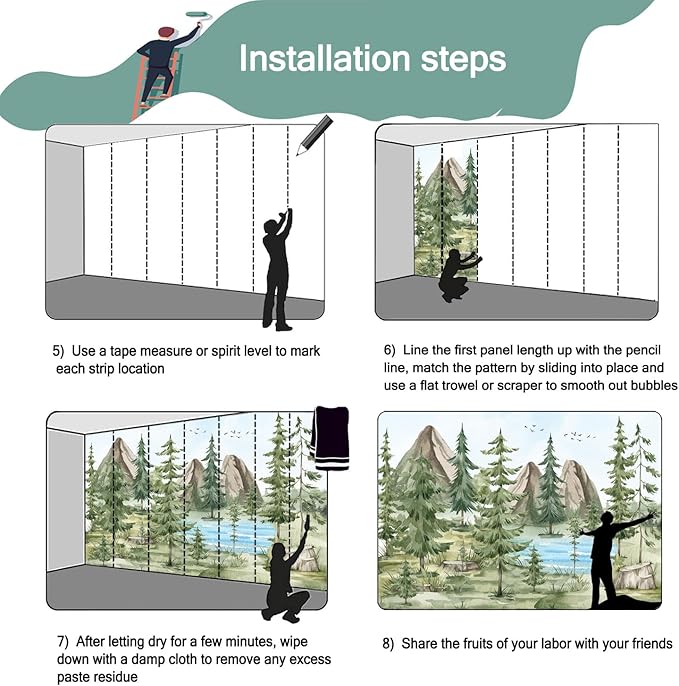 Installation steps

5) Use a tape measure or spirit level to mark each strip location

6) Line the first panel length up with the pencil line, match the pattern by sliding into place and use a flat trowel or scraper to smooth out bubbles

7) After letting dry for a few minutes, wipe down with a damp cloth to remove any excess paste residue

8) Share the fruits of your labor with your friends