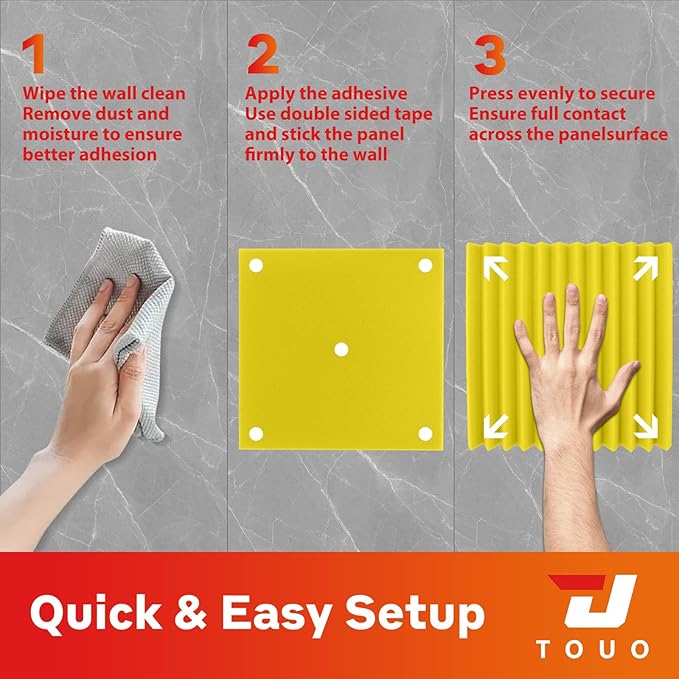 1
Wipe the wall clean
Remove dust and moisture to ensure better adhesion

2
Apply the adhesive
Use double sided tape and stick the panel firmly to the wall

3
Press evenly to secure
Ensure full contact across the panelsurface

Quick & Easy Setup

TOUO