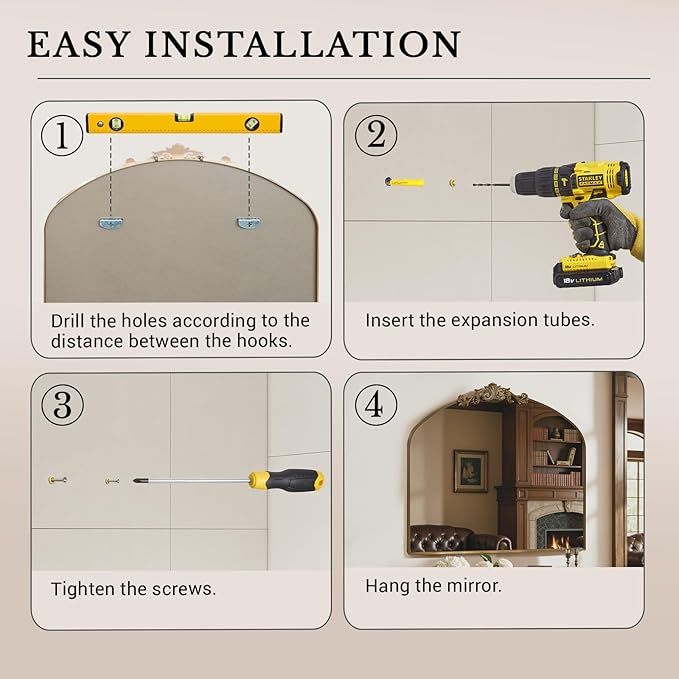 EASY INSTALLATION

①

Drill the holes according to the distance between the hooks.

②

STANLEY

18V LITHIUM

Insert the expansion tubes.

③

Tighten the screws.

④

Hang the mirror.