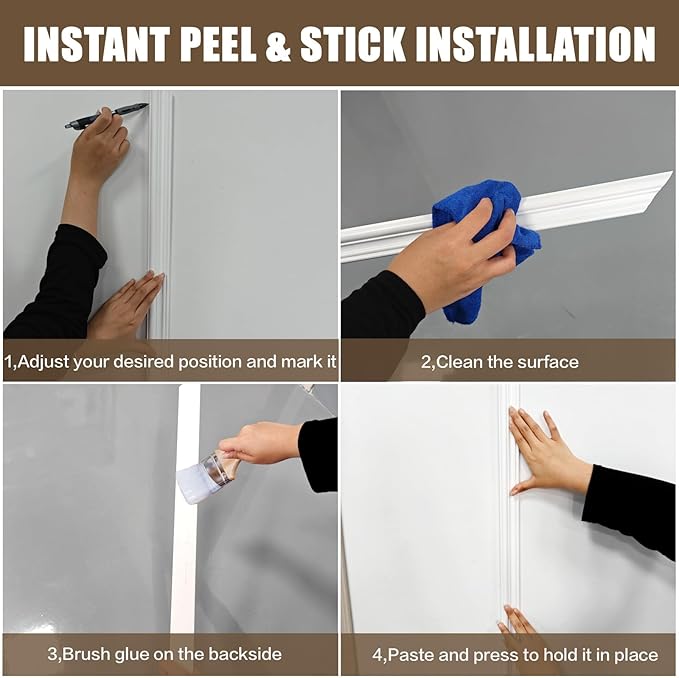 INSTANT PEEL & STICK INSTALLATION

1,Adjust your desired position and mark it

2,Clean the surface

3,Brush glue on the backside

4,Paste and press to hold it in place