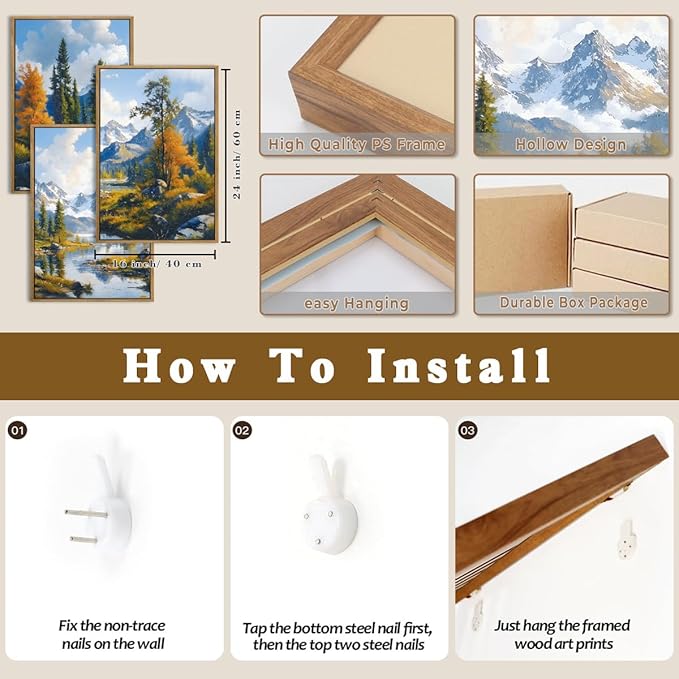 24 inch/ 60 cm
16 inch/ 40 cm

High Quality PS Frame

Hollow Design

easy Hanging

Durable Box Package

How To Install

01
Fix the non-trace nails on the wall

02
Tap the bottom steel nail first, then the top two steel nails

03
Just hang the framed wood art prints