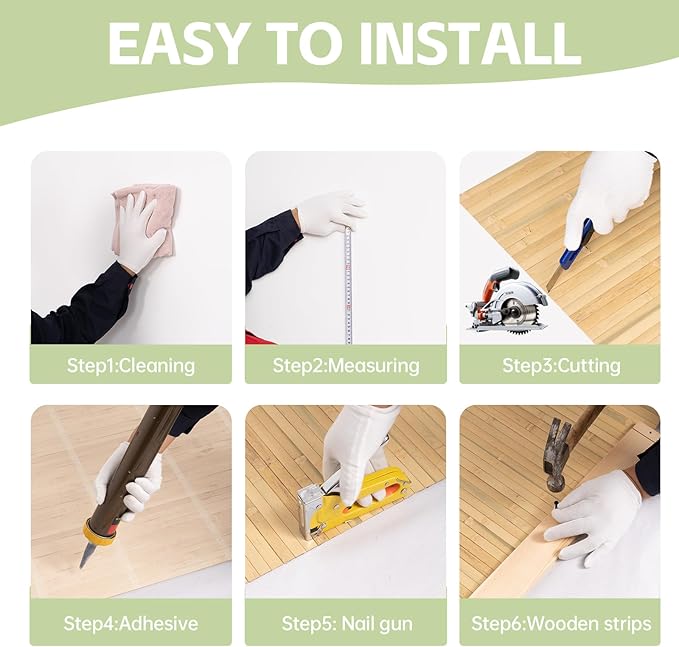 EASY TO INSTALL

Step1:Cleaning

Step2:Measuring

Step3:Cutting

Step4:Adhesive

Step5: Nail gun

Step6:Wooden strips