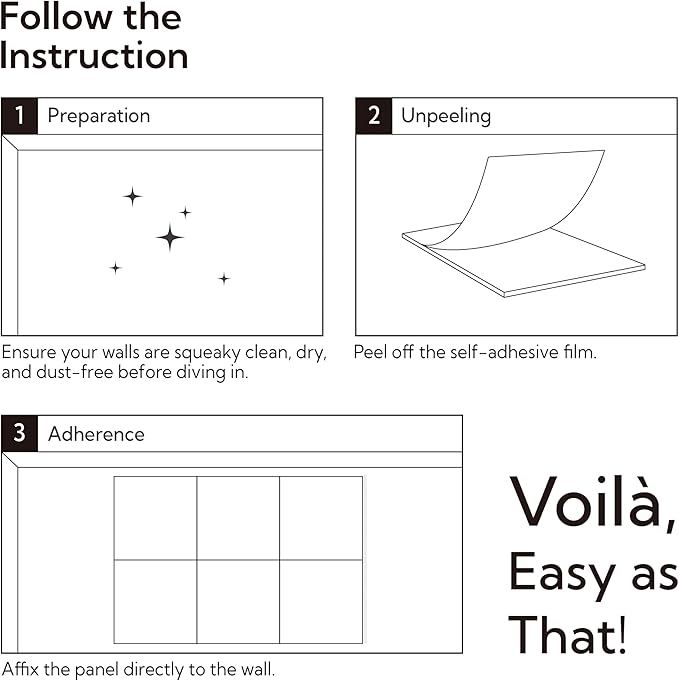 Follow the Instruction

1 Preparation

Ensure your walls are squeaky clean, dry, and dust-free before diving in.

2 Unpeeling

Peel off the self-adhesive film.

3 Adherence

Affix the panel directly to the wall.

Voilà, Easy as That!